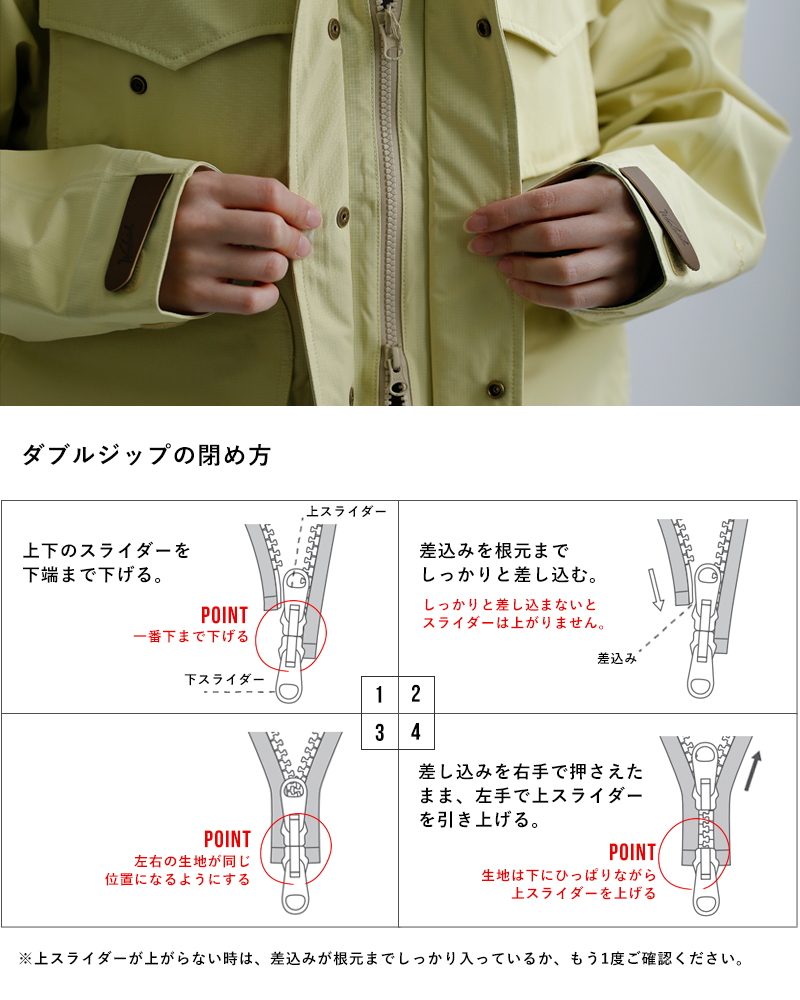 ダブルジップの閉め方

上スライダー

上下のスライダーを下端まで下げる。

POINT
一番下まで下げる

下スライダー

差込みを根元までしっかりと差し込む。

しっかりと差し込まないとスライダーは上がりません。

差込み

1 2
3 4

POINT
左右の生地が同じ位置になるようにする

差し込みを右手で押さえたまま、左手で上スライダーを引き上げる。

POINT
生地は下にひっぱりながら上スライダーを上げる

※上スライダーが上がらない時は、差込みが根元までしっかり入っているか、もう1度ご確認ください。