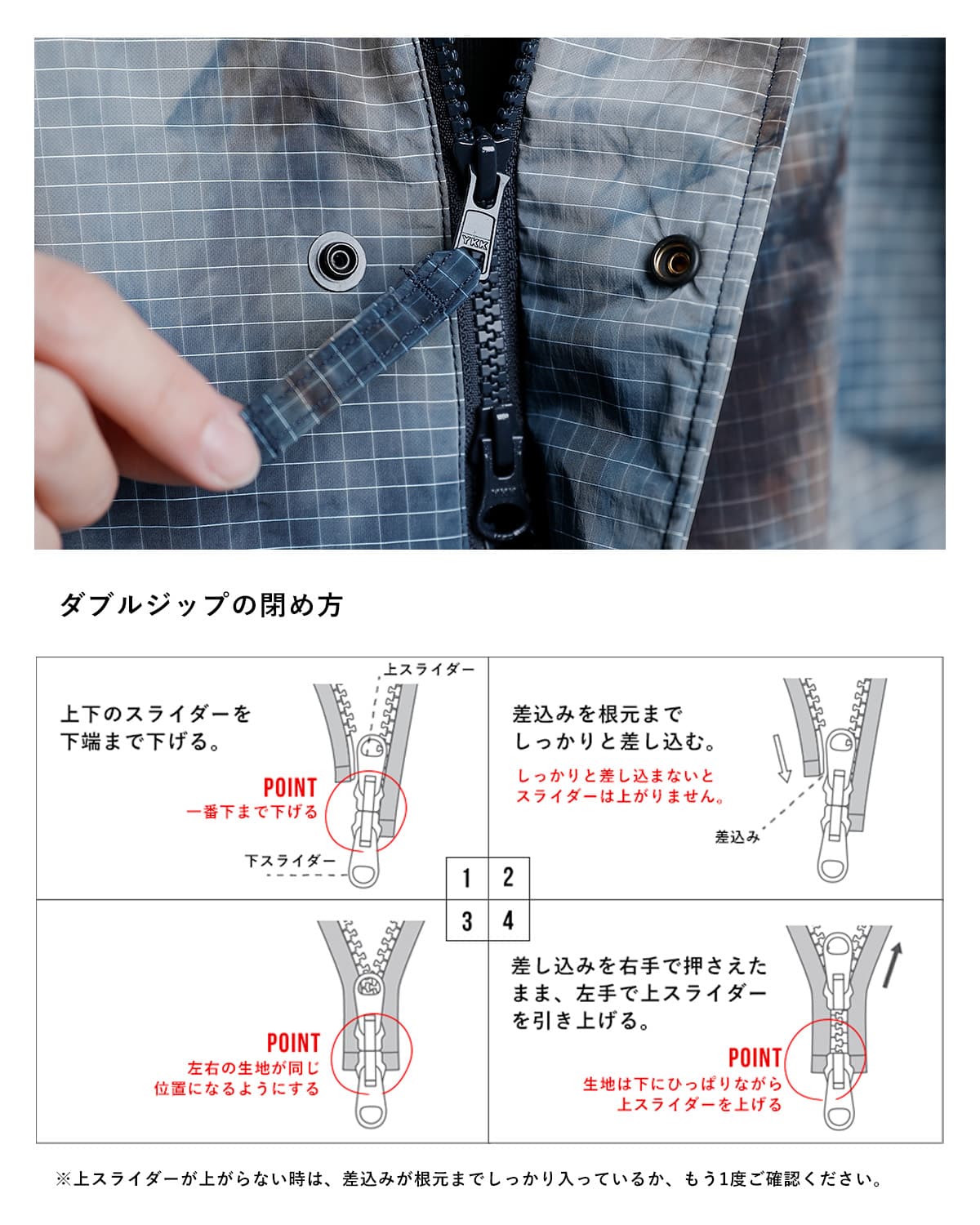 YKK

ダブルジップの閉め方

上スライダー

上下のスライダーを下端まで下げる。

POINT
一番下まで下げる

下スライダー

差込みを根元までしっかりと差し込む。

しっかりと差し込まないとスライダーは上がりません。

差込み

1 2
3 4

POINT
左右の生地が同じ位置になるようにする

差し込みを右手で押さえたまま、左手で上スライダーを引き上げる。

POINT
生地は下にひっぱりながら上スライダーを上げる

※上スライダーが上がらない時は、差込みが根元までしっかり入っているか、もう1度ご確認ください。