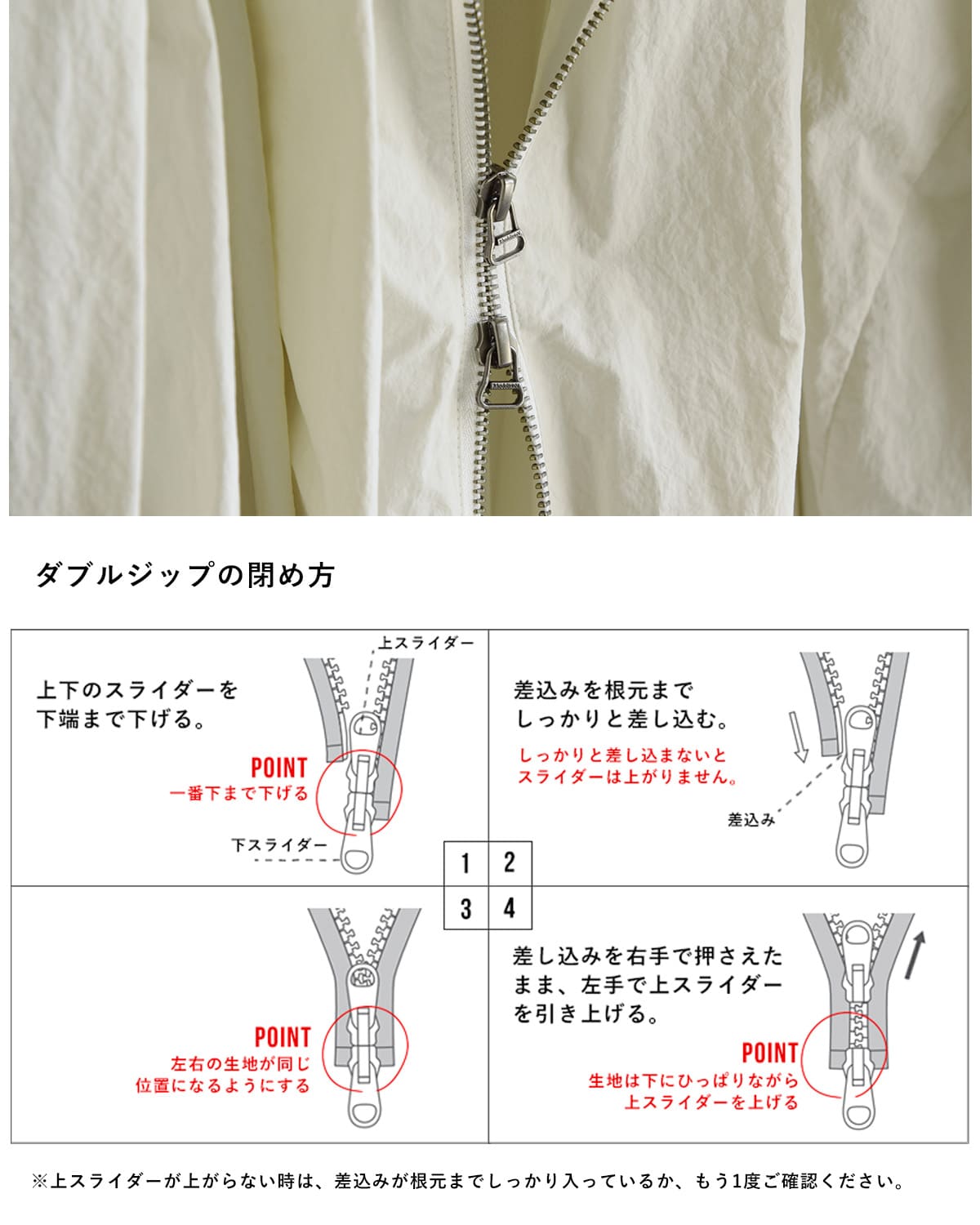 ダブルジップの閉め方

上スライダー

上下のスライダーを下端まで下げる。

POINT
一番下まで下げる

下スライダー

差込みを根元までしっかりと差し込む。

しっかりと差し込まないとスライダーは上がりません。

差込み

1 2
3 4

POINT
左右の生地が同じ位置になるようにする

差し込みを右手で押さえたまま、左手で上スライダーを引き上げる。

POINT
生地は下にひっぱりながら上スライダーを上げる

※上スライダーが上がらない時は、差込みが根元までしっかり入っているか、もう1度ご確認ください。