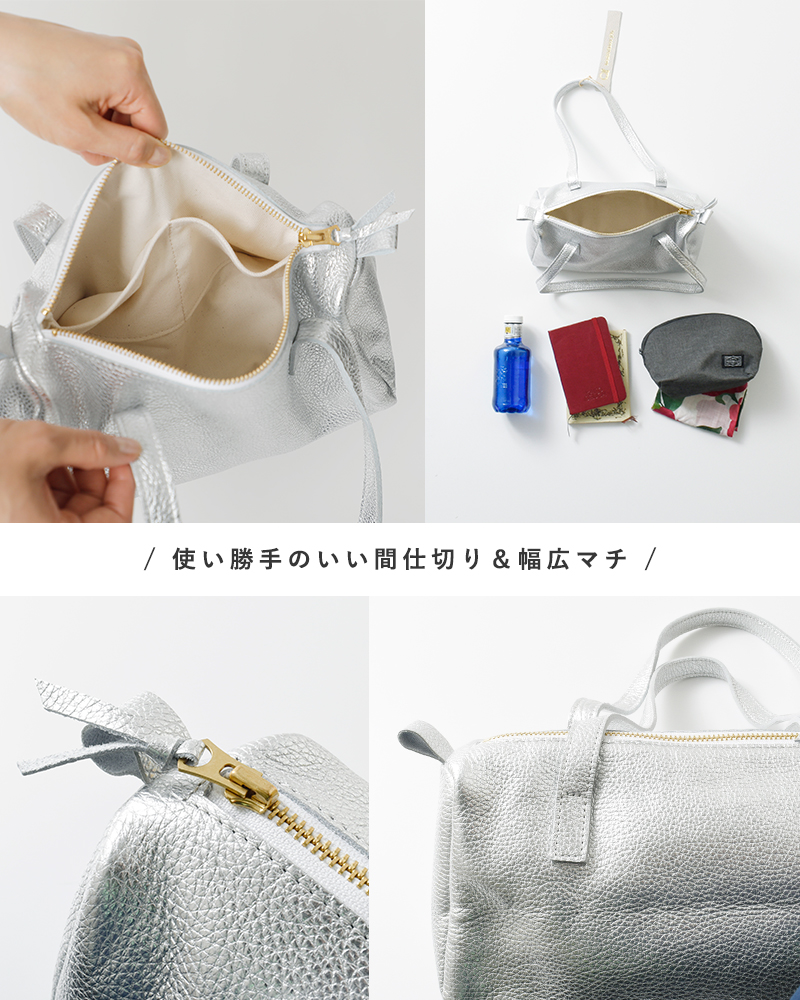 / 使い勝手のいい間仕切り＆幅広マチ /