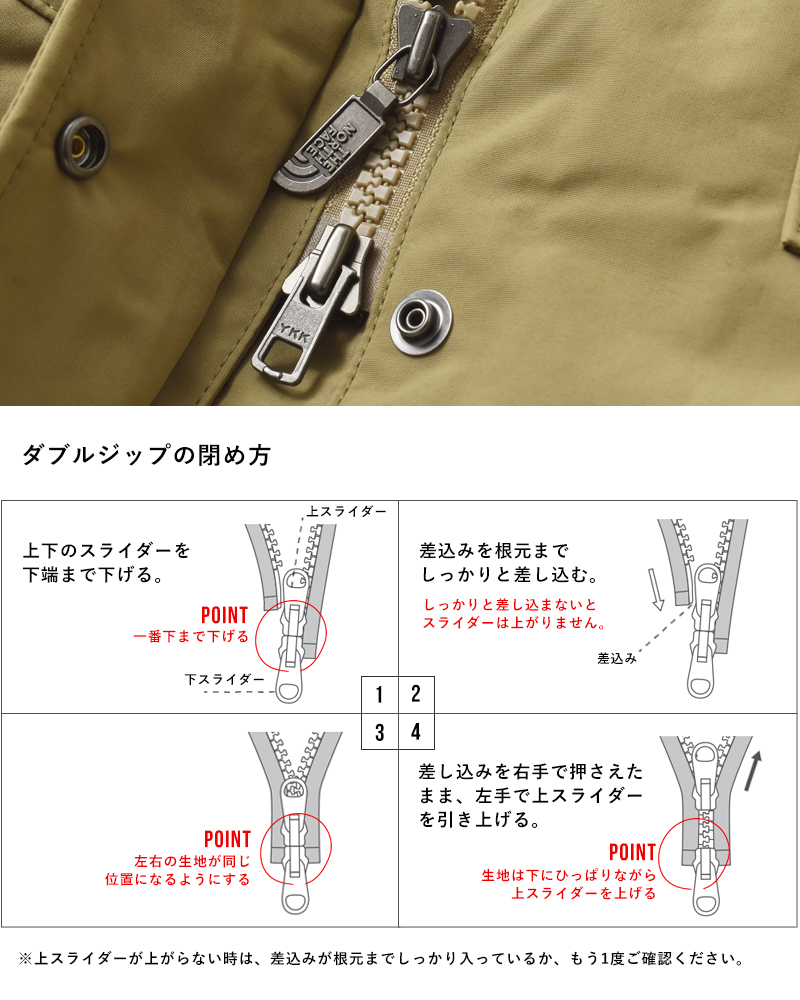 THE NORTH FACE

YKK

ダブルジップの閉め方

上スライダー

上下のスライダーを下端まで下げる。

POINT
一番下まで下げる

下スライダー

差込みを根元までしっかりと差し込む。

しっかりと差し込まないとスライダーは上がりません。

差込み

1 2
3 4

POINT
左右の生地が同じ位置になるようにする

差し込みを右手で押さえたまま、左手で上スライダーを引き上げる。

POINT
生地は下にひっぱりながら上スライダーを上げる

※上スライダーが上がらない時は、差込みが根元までしっかり入っているか、もう1度ご確認ください。