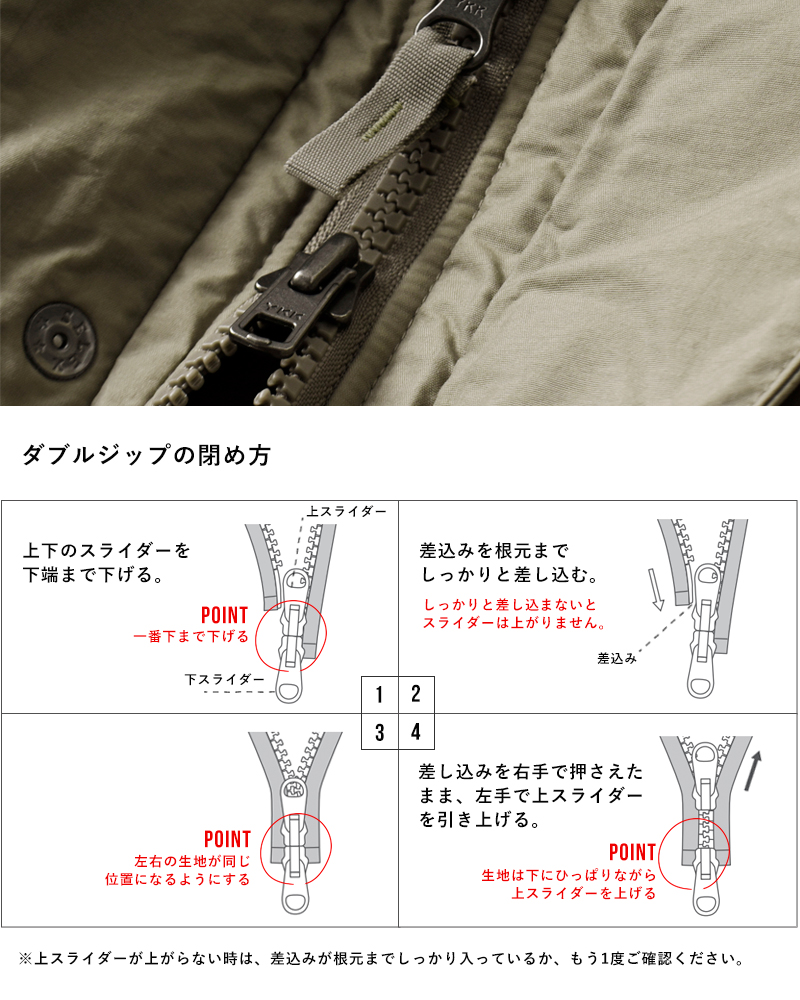 YKK

YKK

ダブルジップの閉め方

上スライダー

上下のスライダーを下端まで下げる。

POINT
一番下まで下げる

下スライダー

差込みを根元までしっかりと差し込む。

しっかりと差し込まないとスライダーは上がりません。

差込み

1
2
3
4

POINT
左右の生地が同じ位置になるようにする

差し込みを右手で押さえたまま、左手で上スライダーを引き上げる。

POINT
生地は下にひっぱりながら上スライダーを上げる

※上スライダーが上がらない時は、差込みが根元までしっかり入っているか、もう1度ご確認ください。