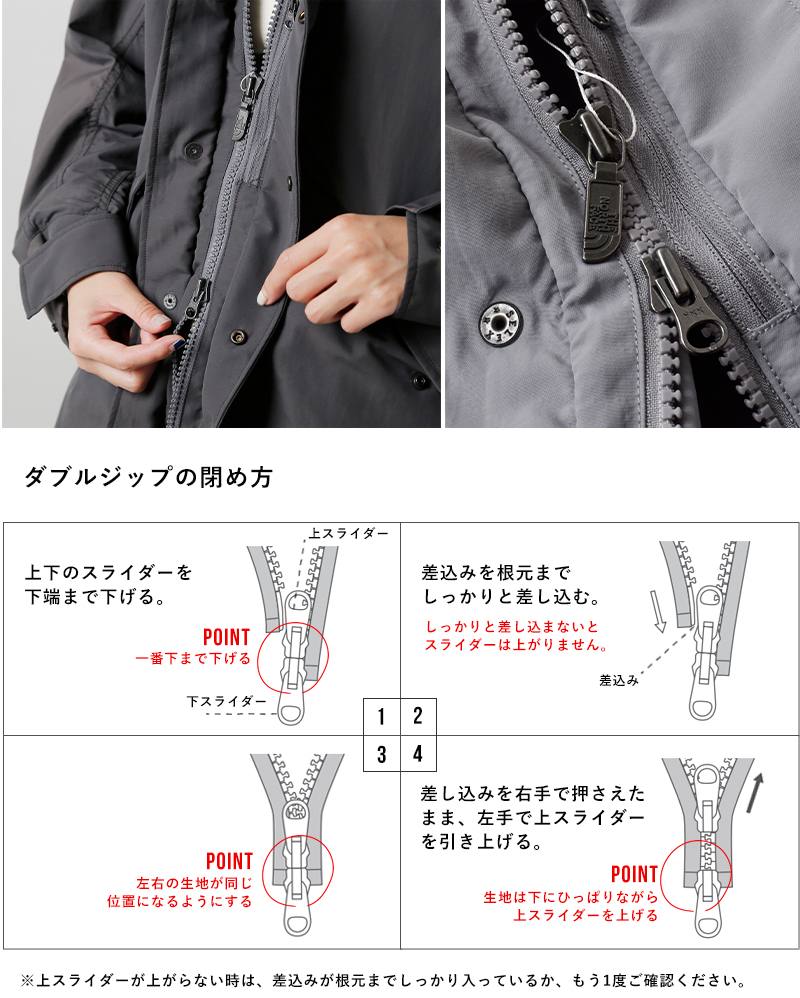 THE NORTH FACE

ダブルジップの閉め方

上スライダー

上下のスライダーを下端まで下げる。

POINT
一番下まで下げる

下スライダー

差込みを根元までしっかりと差し込む。

しっかりと差し込まないとスライダーは上がりません。

差込み

1 2
3 4

POINT
左右の生地が同じ位置になるようにする

差し込みを右手で押さえたまま、左手で上スライダーを引き上げる。

POINT
生地は下にひっぱりながら上スライダーを上げる

※上スライダーが上がらない時は、差込みが根元までしっかり入っているか、もう1度ご確認ください。