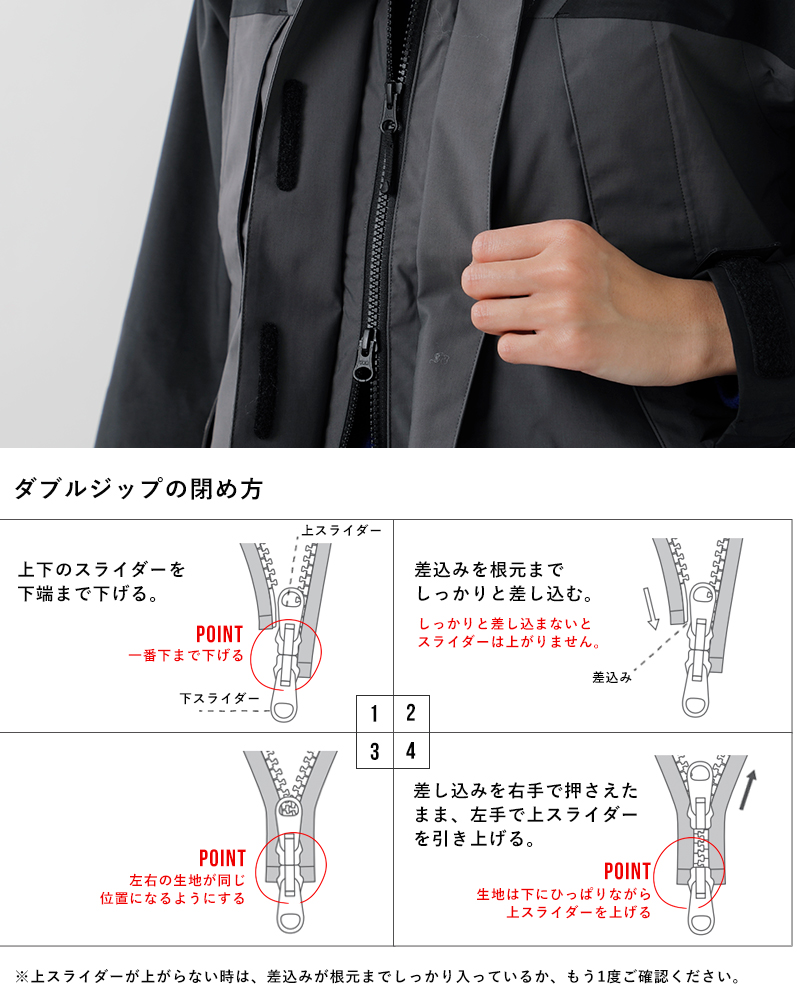 ダブルジップの閉め方

上下のスライダーを下端まで下げる。

上スライダー

POINT
一番下まで下げる

下スライダー

差込みを根元までしっかりと差し込む。

しっかりと差し込まないとスライダーは上がりません。

差込み

1 2
3 4

POINT
左右の生地が同じ位置になるようにする

差し込みを右手で押さえたまま、左手で上スライダーを引き上げる。

POINT
生地は下にひっぱりながら上スライダーを上げる

※上スライダーが上がらない時は、差込みが根元までしっかり入っているか、もう1度ご確認ください。